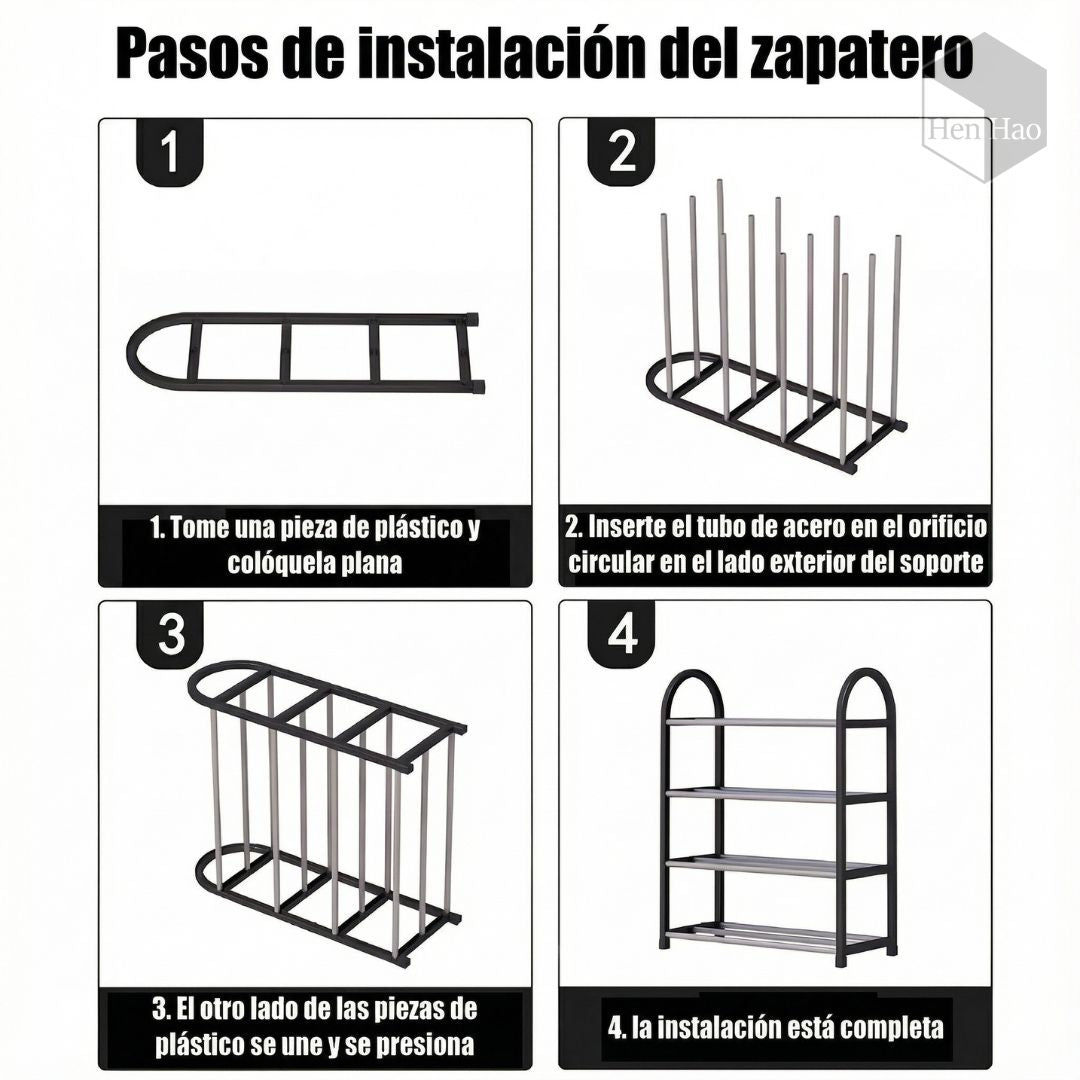 Pasos de instalación del zapatero

Hen Hao

1

1. Tome una pieza de plástico y colóquela plana

2

2. Inserte el tubo de acero en el orificio circular en el lado exterior del soporte

3

3. El otro lado de las piezas de plástico se une y se presiona

4

4. la instalación está completa