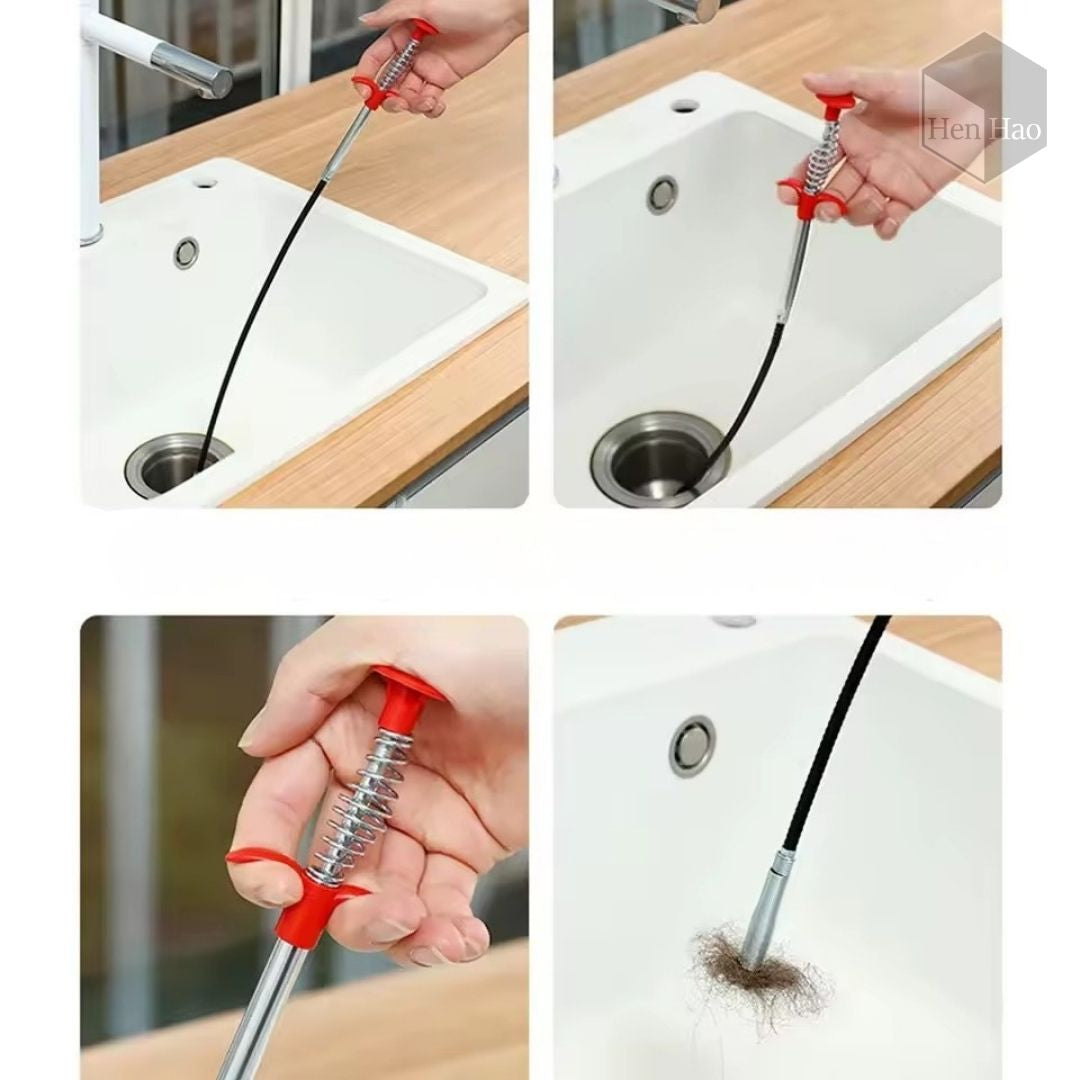 Hen Hao