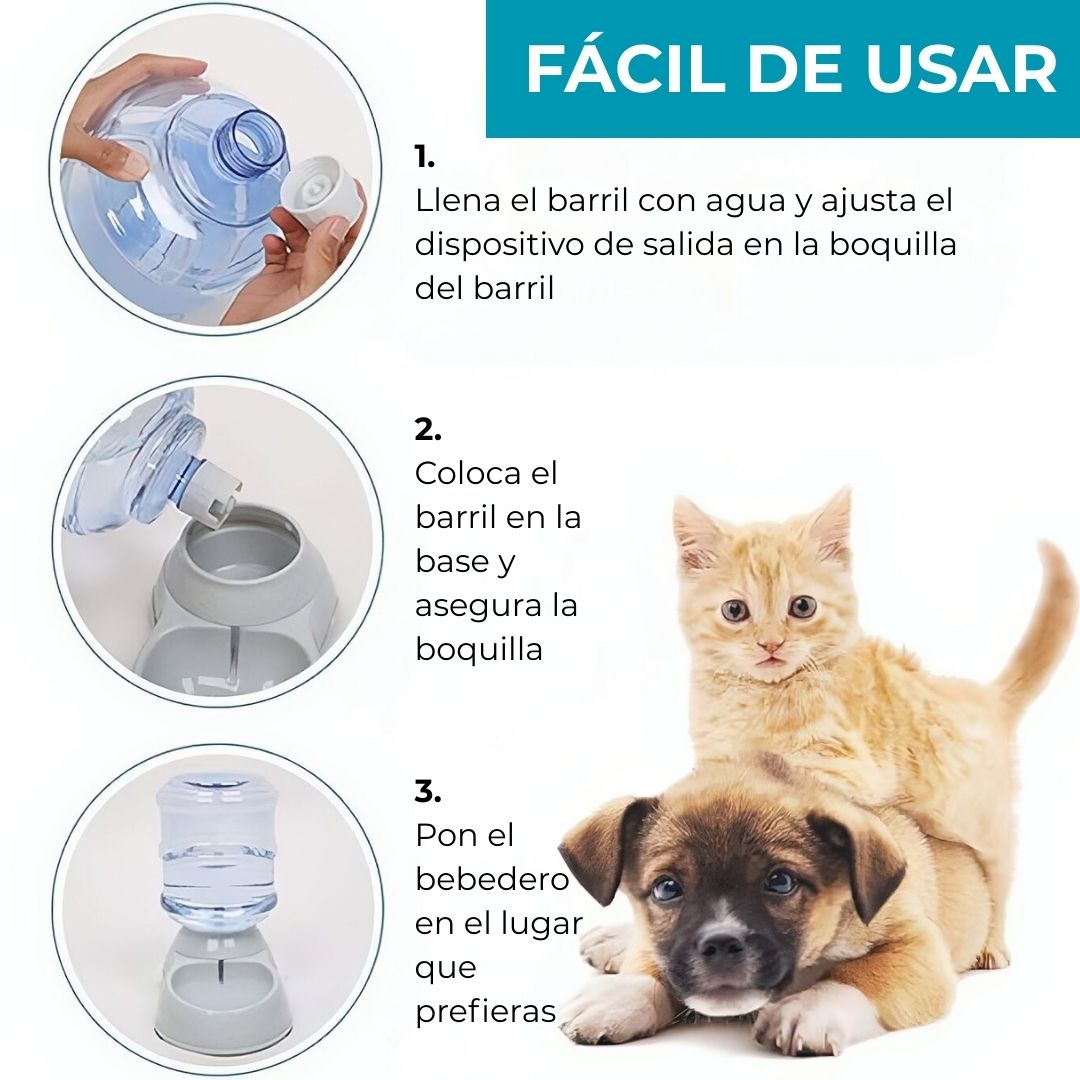 FÁCIL DE USAR

1.
Llena el barril con agua y ajusta el dispositivo de salida en la boquilla del barril

2.
Coloca el barril en la base y asegura la boquilla

3.
Pon el bebedero en el lugar que prefieras