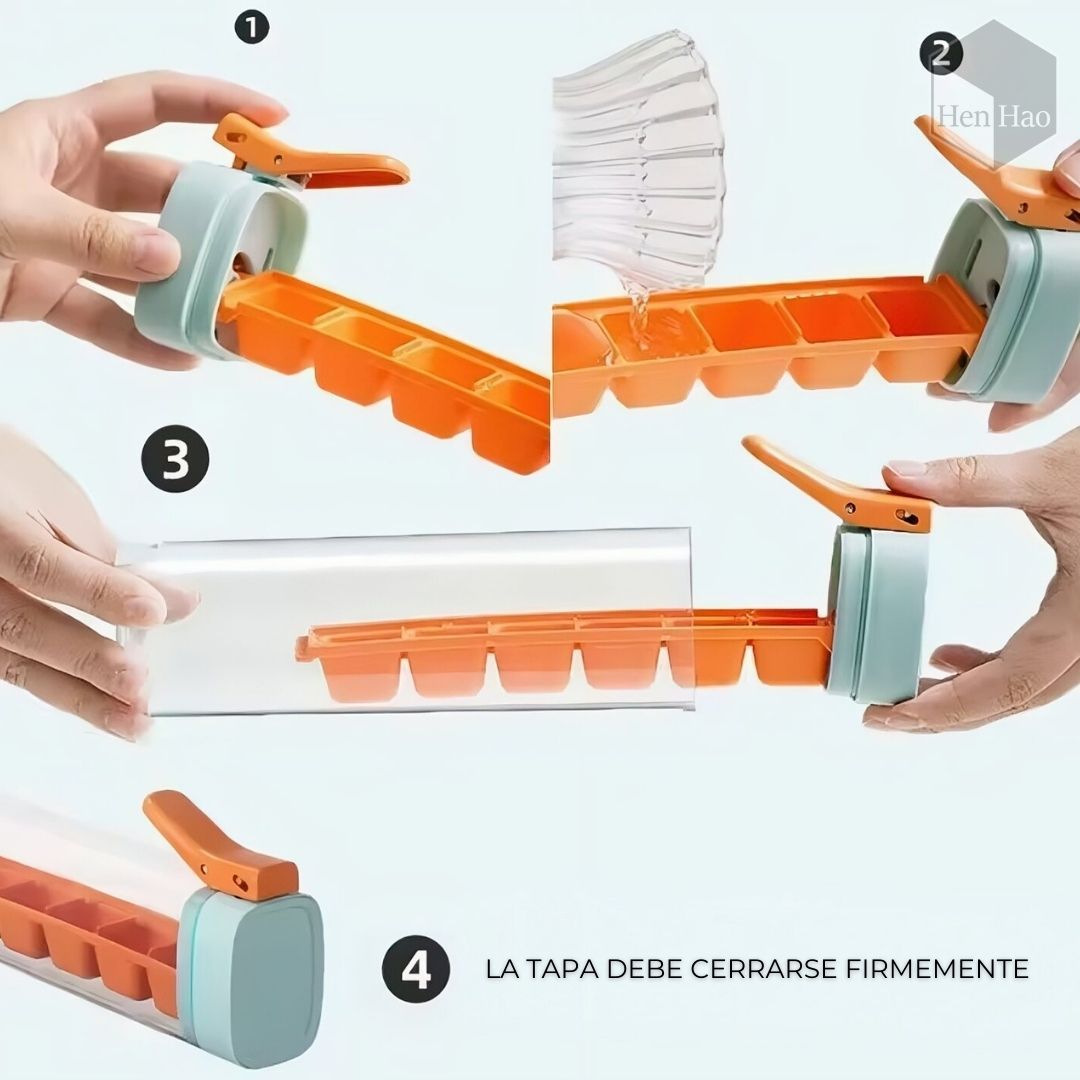 1

2

Hen Hao

3

4 LA TAPA DEBE CERRARSE FIRMEMENTE