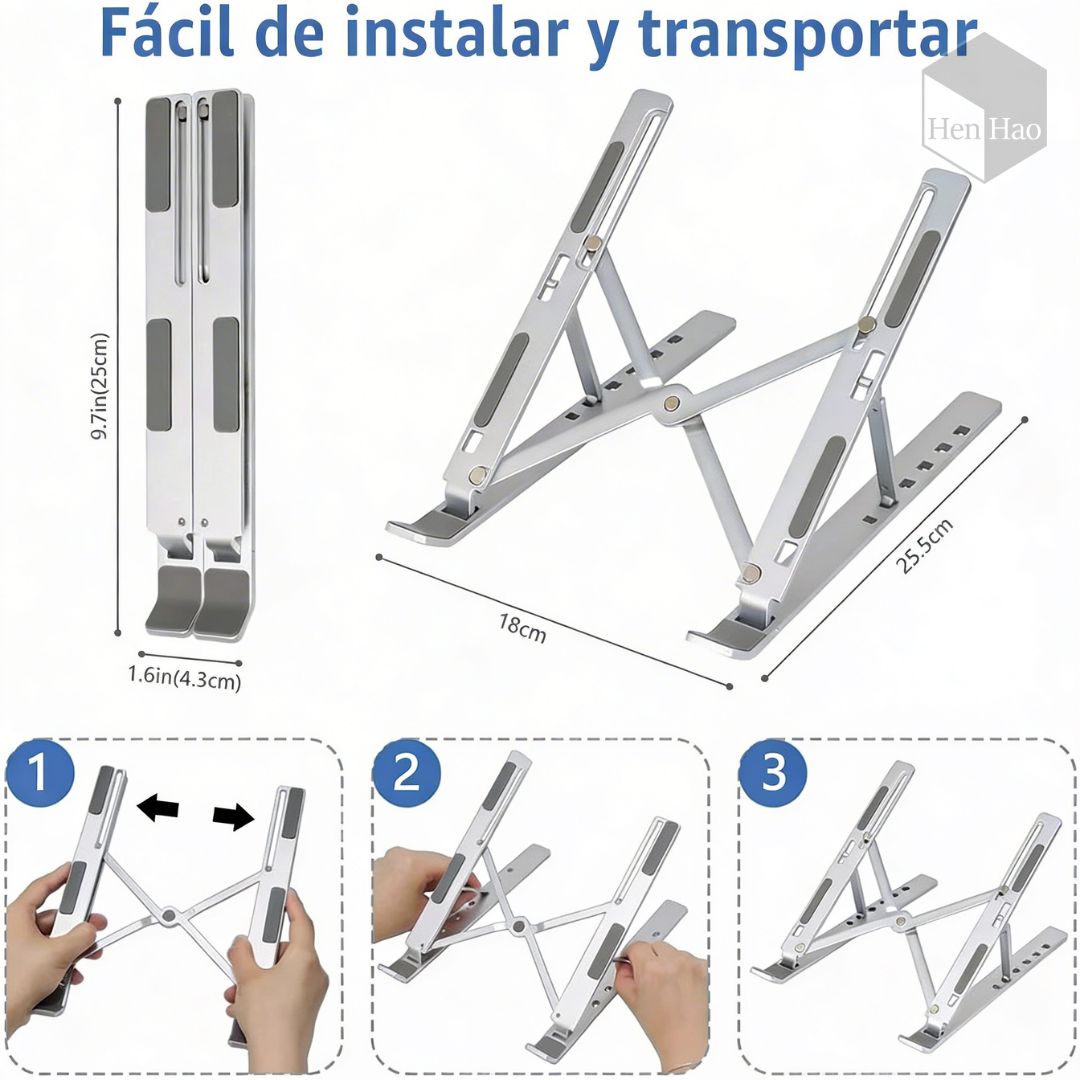 Fácil de instalar y transportar

Hen Hao

9.7in(25cm)

1.6in(4.3cm)

18cm

25.5cm

1

2

3