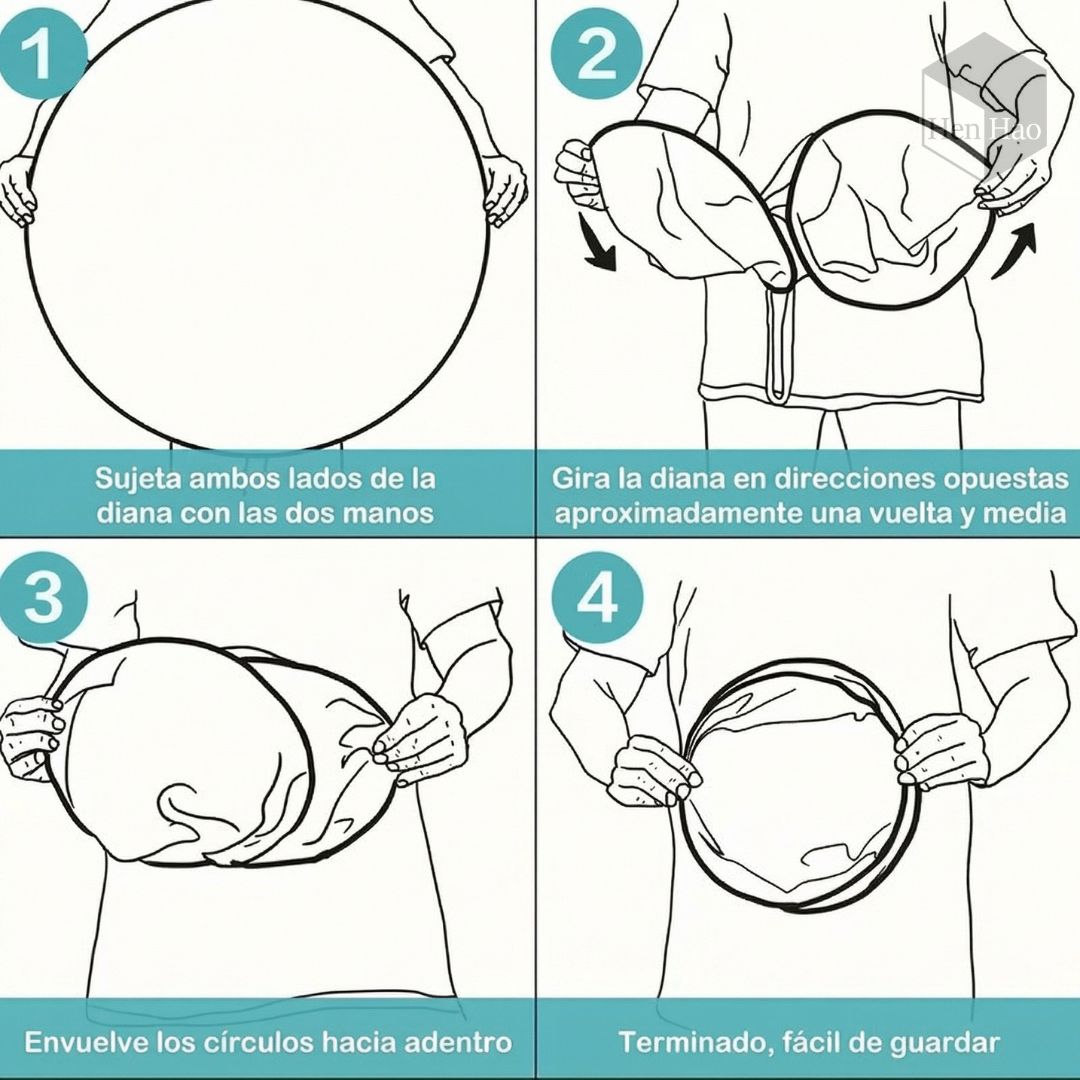 1

Sujeta ambos lados de la diana con las dos manos

2

Hen Hao

Gira la diana en direcciones opuestas aproximadamente una vuelta y media

3

Envuelve los círculos hacia adentro

4

Terminado, fácil de guardar